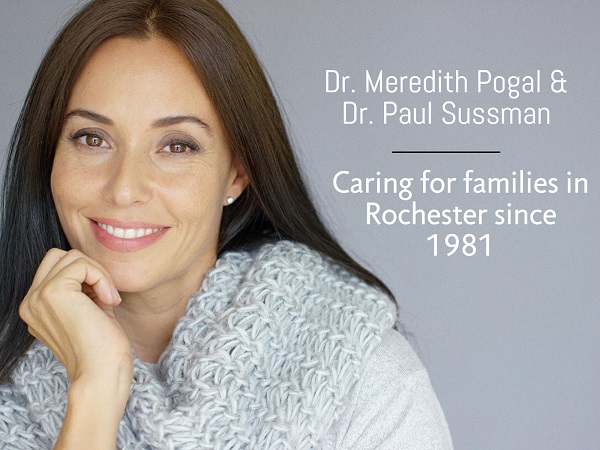 Dr. Meredith Pogal &
Dr. Paul Sussman

Caring for families in Rochester since 1981